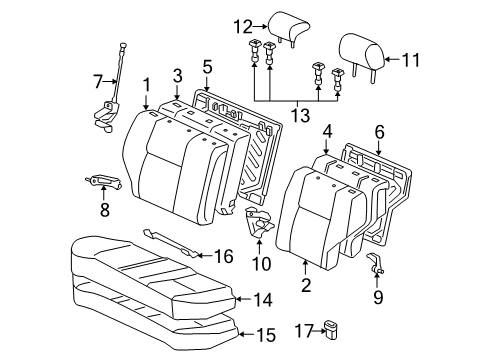 12
11
7
1
3
5
13
4
6
8
16
10
2
9
14
17
15