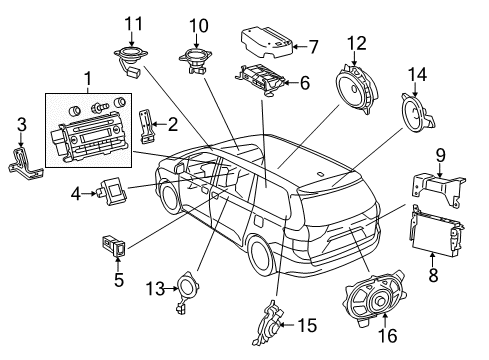 11
10
7
12
1
6
14
3
2
9
4
5
8
13
15
16