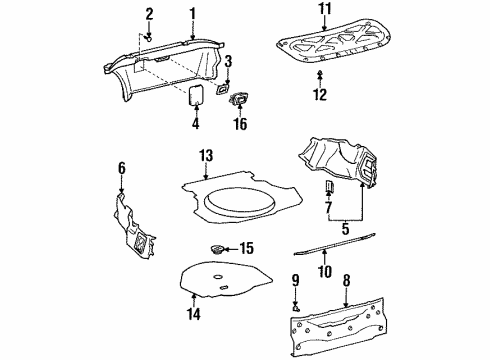 2
1
11
3
12
4
16
13
6
7
5
15
10
9
8
14