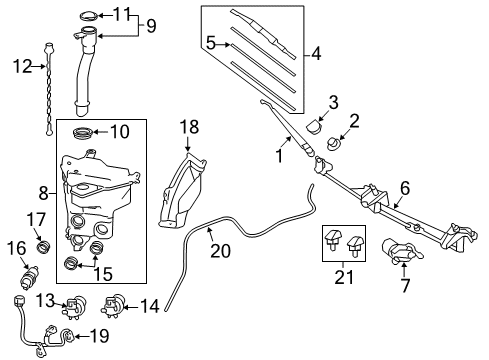 11
9
12
10
8
17
16
15
13
14
19
18
20
5
4
3
2
1
6
21
7