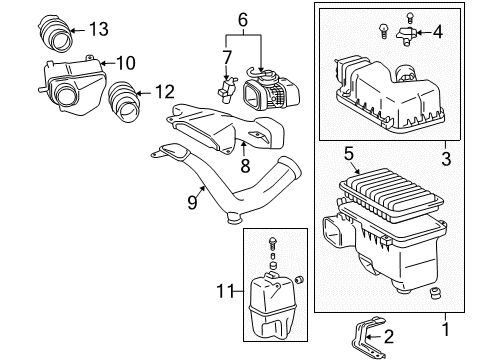 13
10
12
6
7
8
9
4
3
5
11
1
2