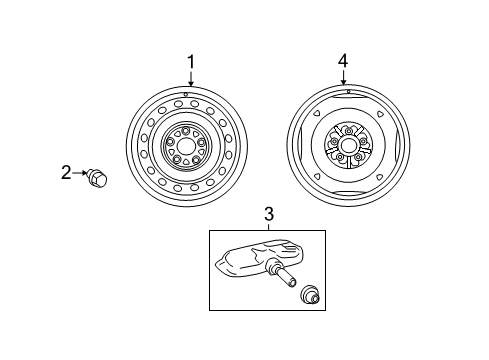 1

4

2

3