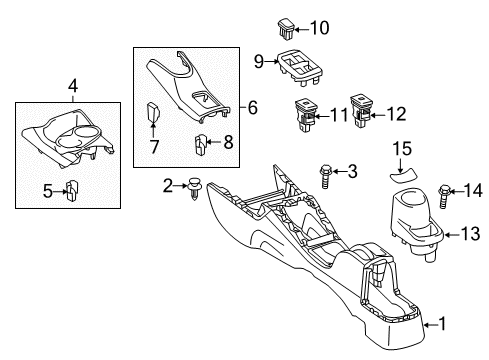 10
9
4
6
11
12
7
8
15
3
2
5
14
13
1