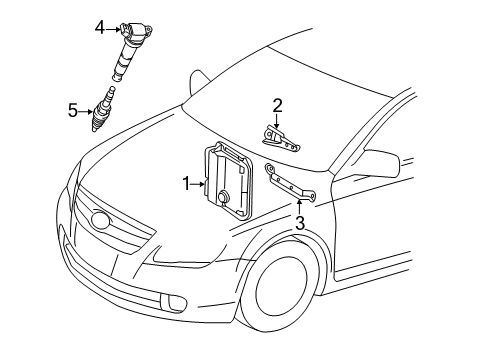 4
5
2
1
3