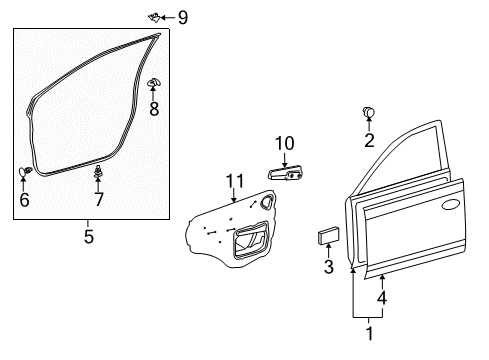 9
8
6
7
5
10
11
2
3
4
1