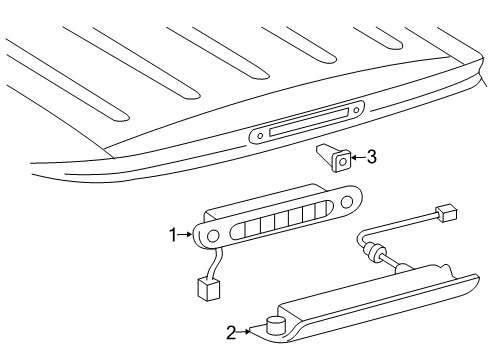 3
1
2