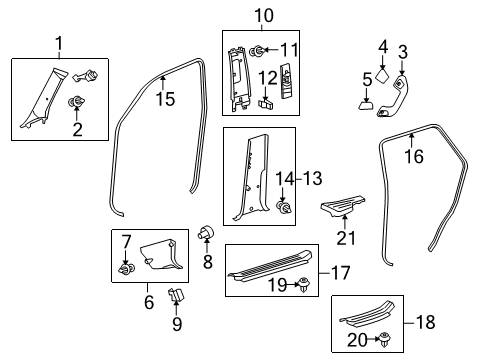 1
2
15
10
11
12
4
3
5
16
14
13
21
7
8
6
9
17
19
18
20