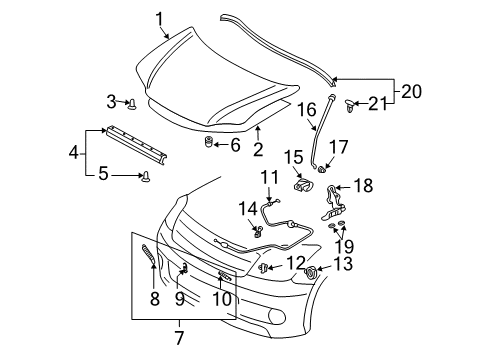 1
20
3
21
16
4
6
2
17
15
5
11
18
14
19
12
13
8
9
10
7