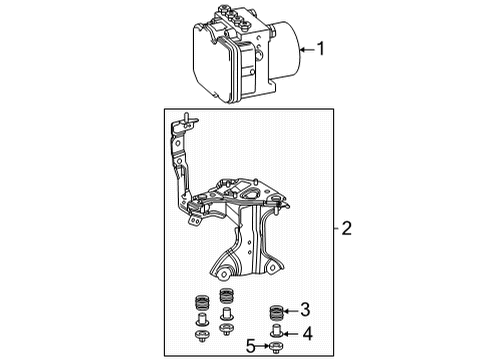 1
2
3
4
5