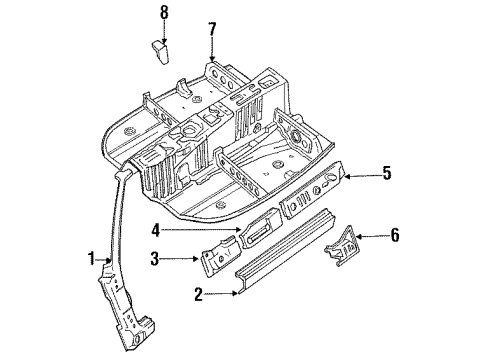 8
7
5
4
6
1
3
2