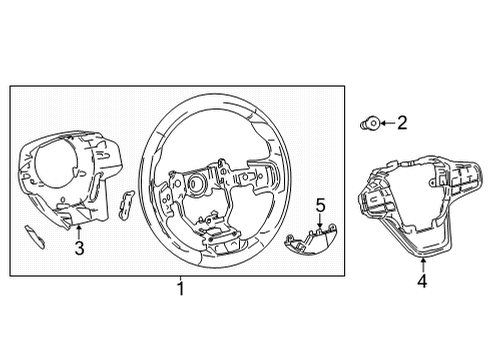 2
5
3
1
4