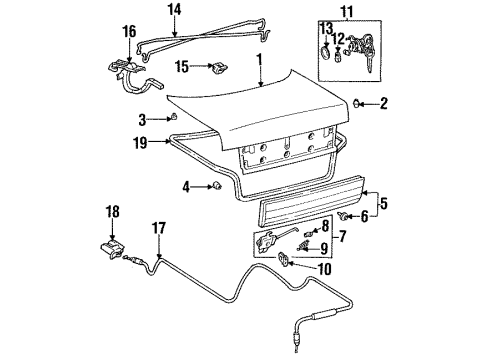 14
11
16
13
12
15
1
2
3
19
4
5
6
18
17
8
7
9
10