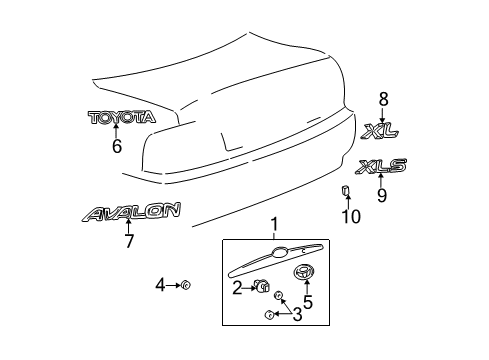 TOYOTA
6
8
XL
XLS
9
10
AVALON
7
1
4
2
3
5