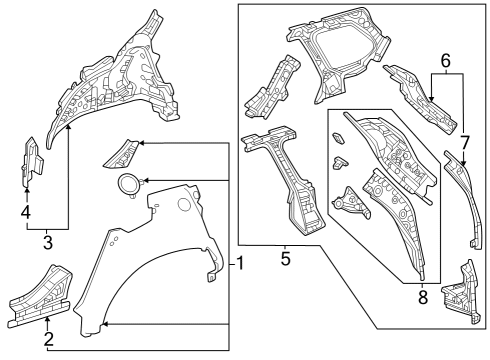 6
7
4
3
1
5
8
2