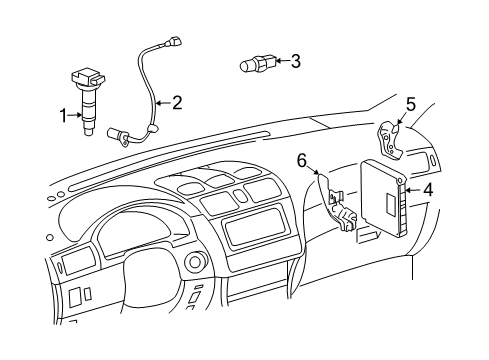 1
2
3
5
6
4