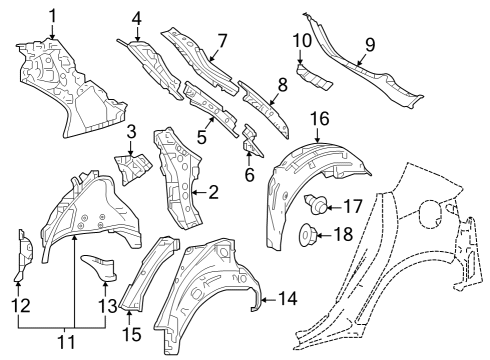 1
4
7
10
9
8
16
3
5
6
2
17
18
12
13
14
15
11