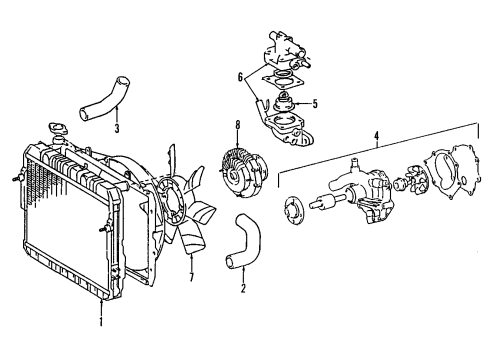 6
5
3
8
4
7
2
1