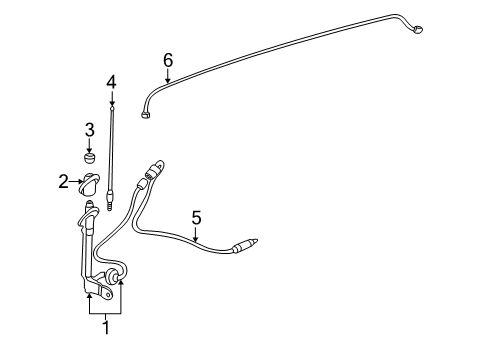 6
4
3
2
5
1