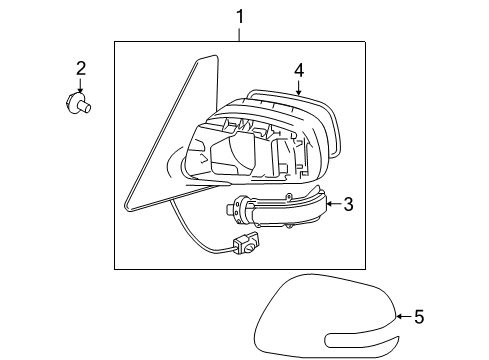 1
2
4
3
5