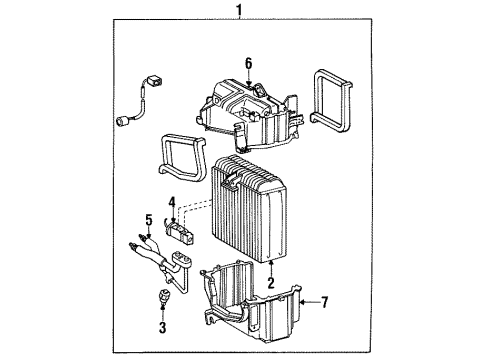 1
6
4
5
2
7
3