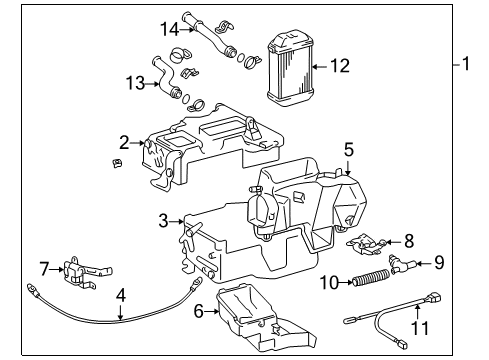 14
12
1
13
2
5
3
8
9
7
10
4
6
11