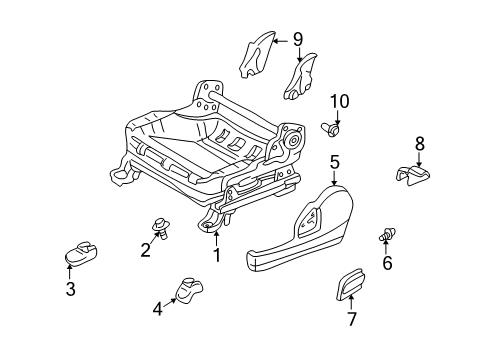 9
10
8
5
2
1
6
3
4
7