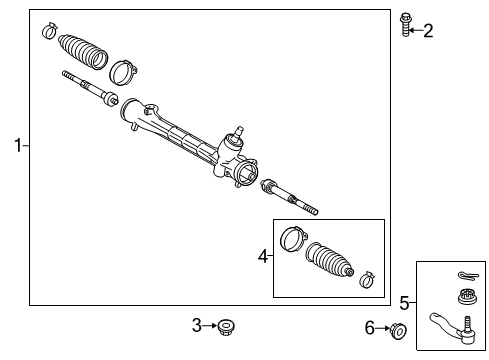 2
1
4
5
3
6