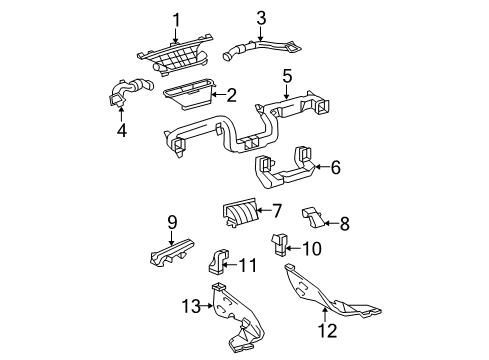 1
3
5
2
4
6
7
8
9
10
11
13
12