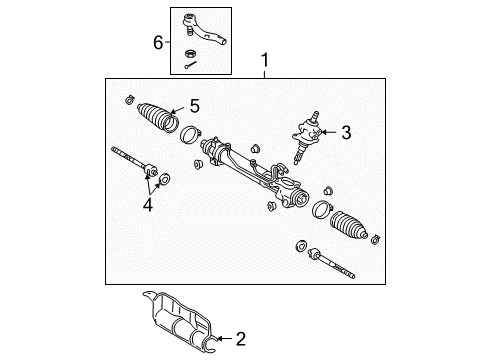 6
1
5
3
4
2