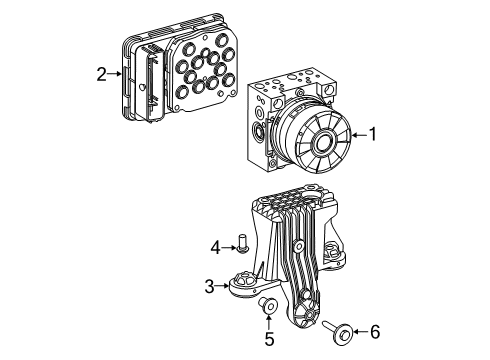 2
1
4
3
5
6