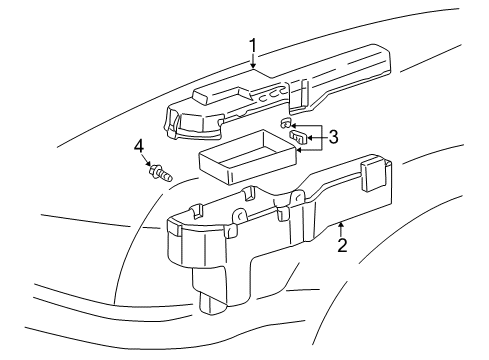 1
3
4
2