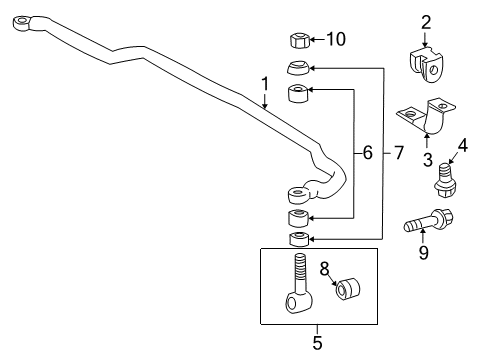 10
2
1
6
7
3
4
9
8
5