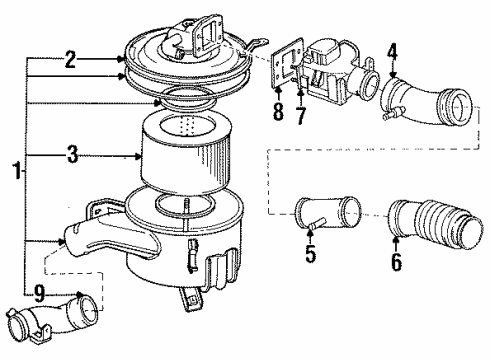 2
4
8
7
3
1
5
6
9