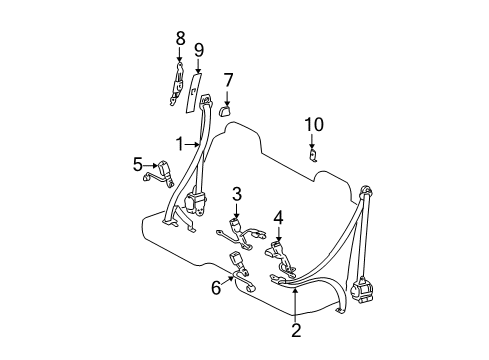 8
9
7
10
1
5
3
4
6
2