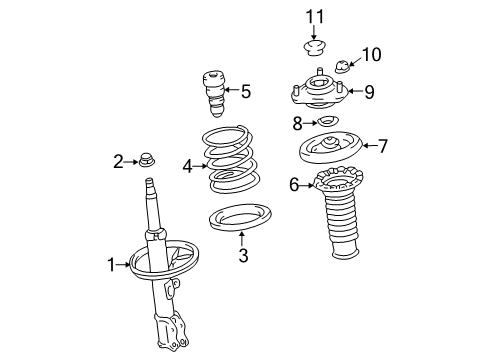 11
10
5
9
8
7
2
4
6
3
1