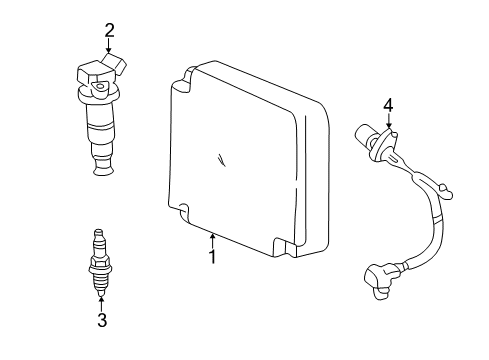 2
4
1
3