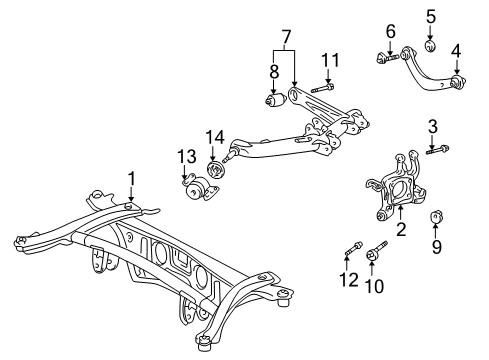 7
5
6
4
8
11
3
14
13
1
2
9
12
10