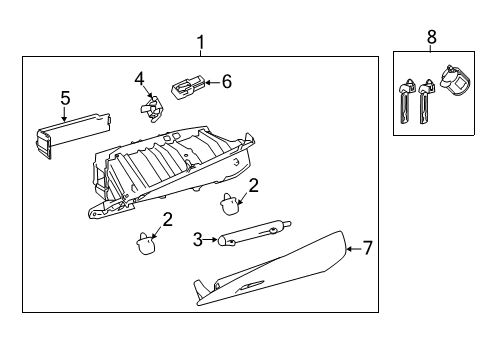 1
8
4
6
5
2
2
3
7