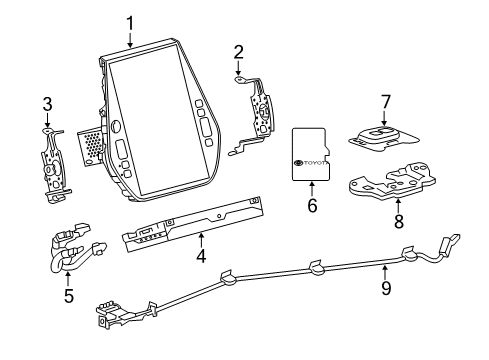 1
2
3
7
TOYOTA
6
8
4
5
9