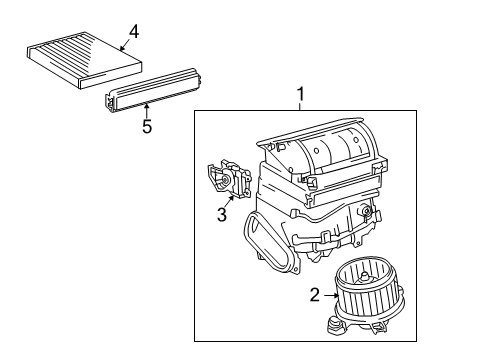 4
5
1
3
2