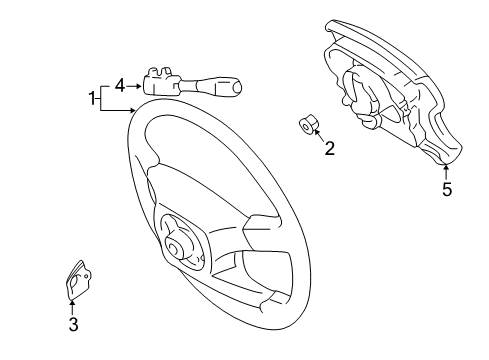 1
4
2
5
3