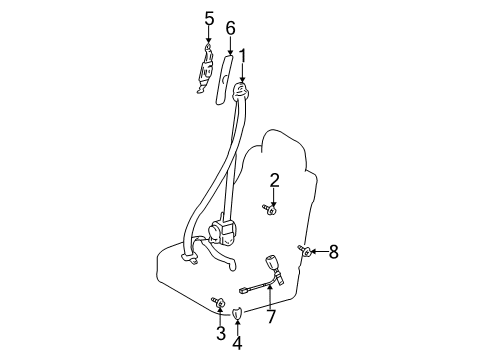 5
6
1
2
8
7
3
4