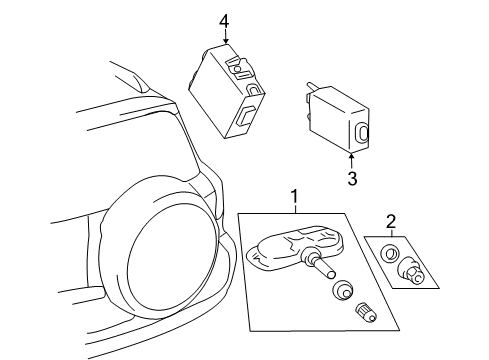 4
3
1
2