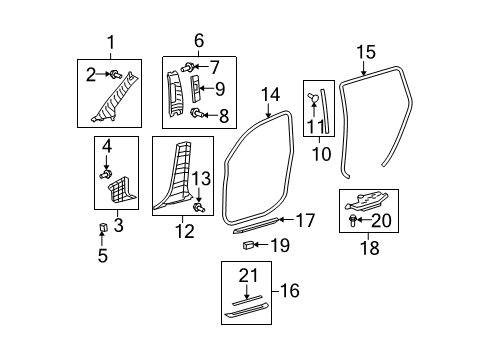 1
2
6
7
9
8
15
14
11
10
4
3
5
13
12
17
19
20
18
21
16