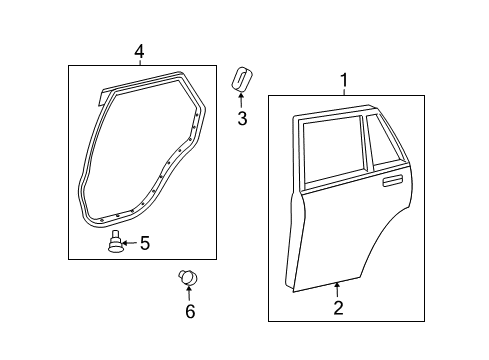 4
3
1
5
6
2