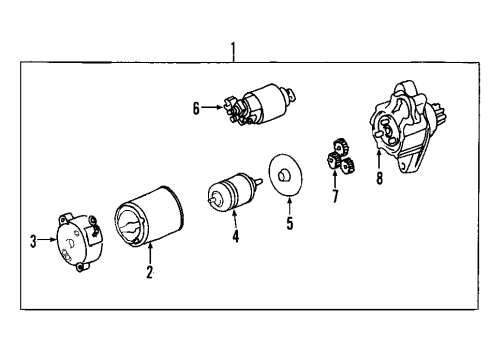 1
6
8
7
5
4
3
2