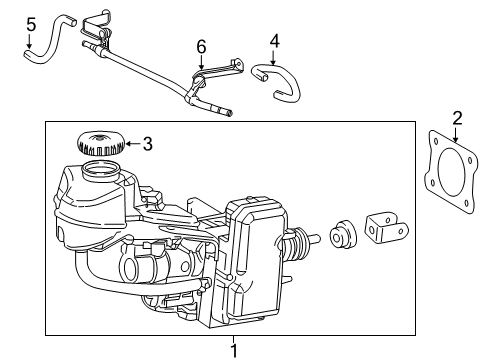 5
6
4
2
3
1