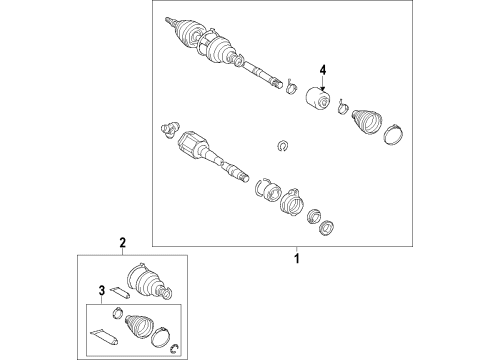 4
1
2
3