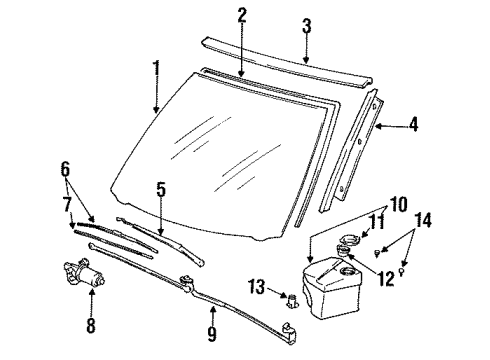 2
3
1
4
6
7
5
10
11
14
12
13
8
9