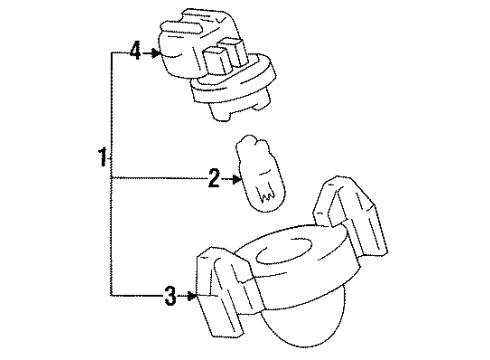 4
1
2
3